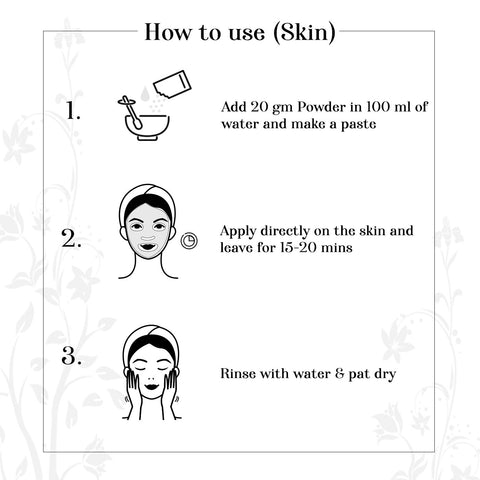 How to use (Skin)

1. Add 20 gm Powder in 100 ml of water and make a paste

2. Apply directly on the skin and leave for 15-20 mins

3. Rinse with water & pat dry