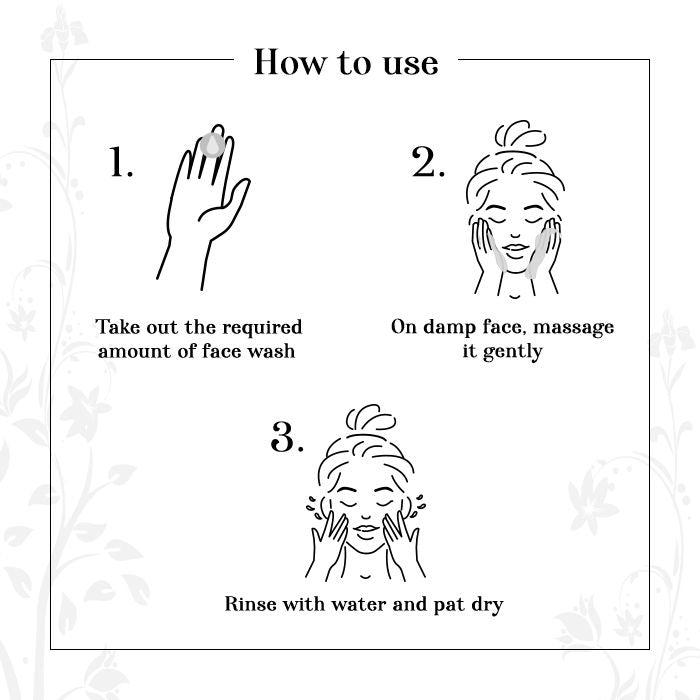 How to use

1.

Take out the required amount of face wash

2.

On damp face, massage it gently

3.

Rinse with water and pat dry