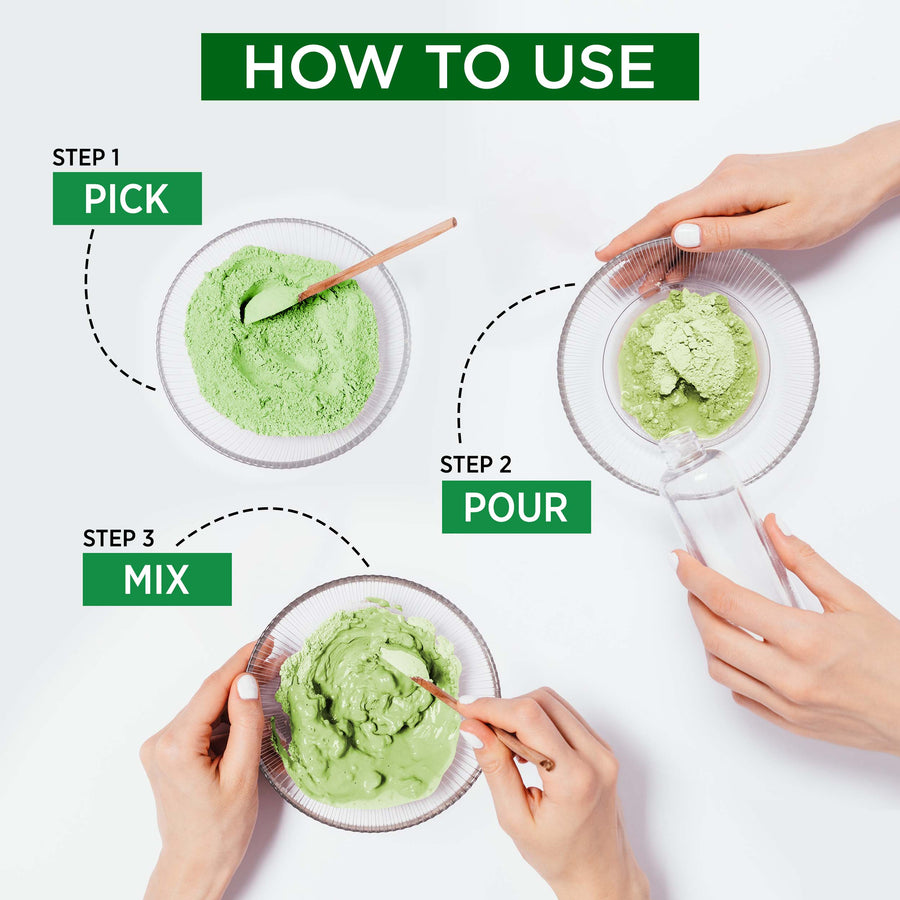 HOW TO USE

STEP 1
PICK

STEP 2
POUR

STEP 3
MIX