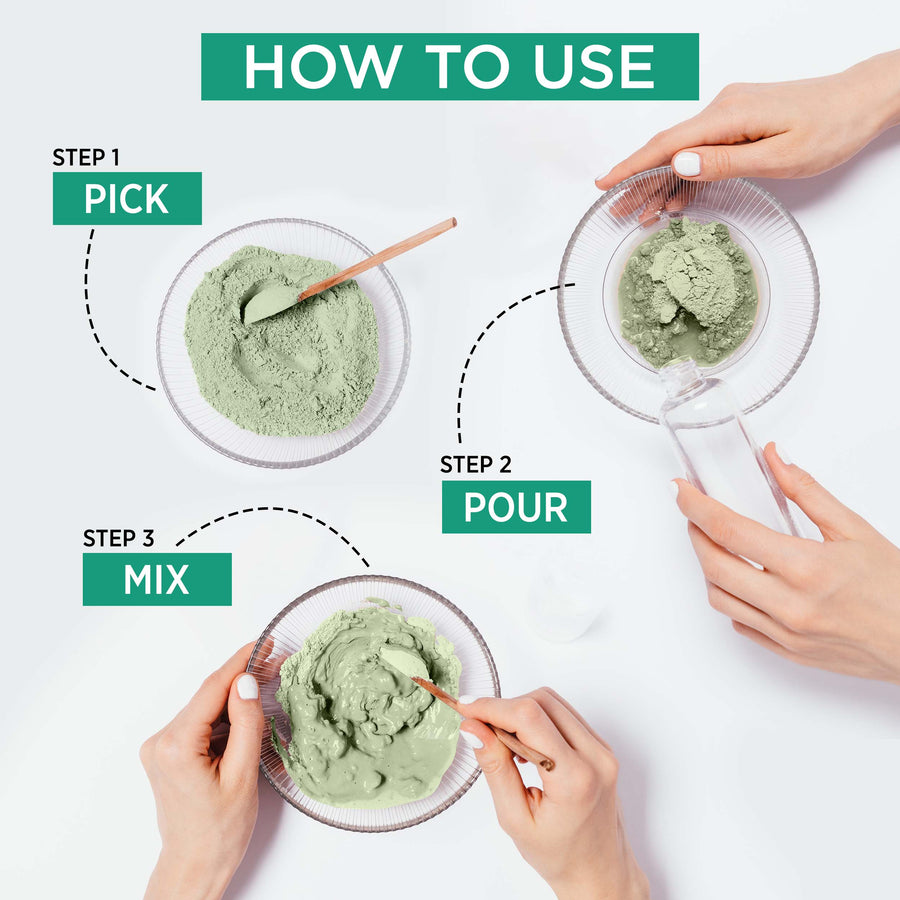 HOW TO USE

STEP 1
PICK

STEP 2
POUR

STEP 3
MIX