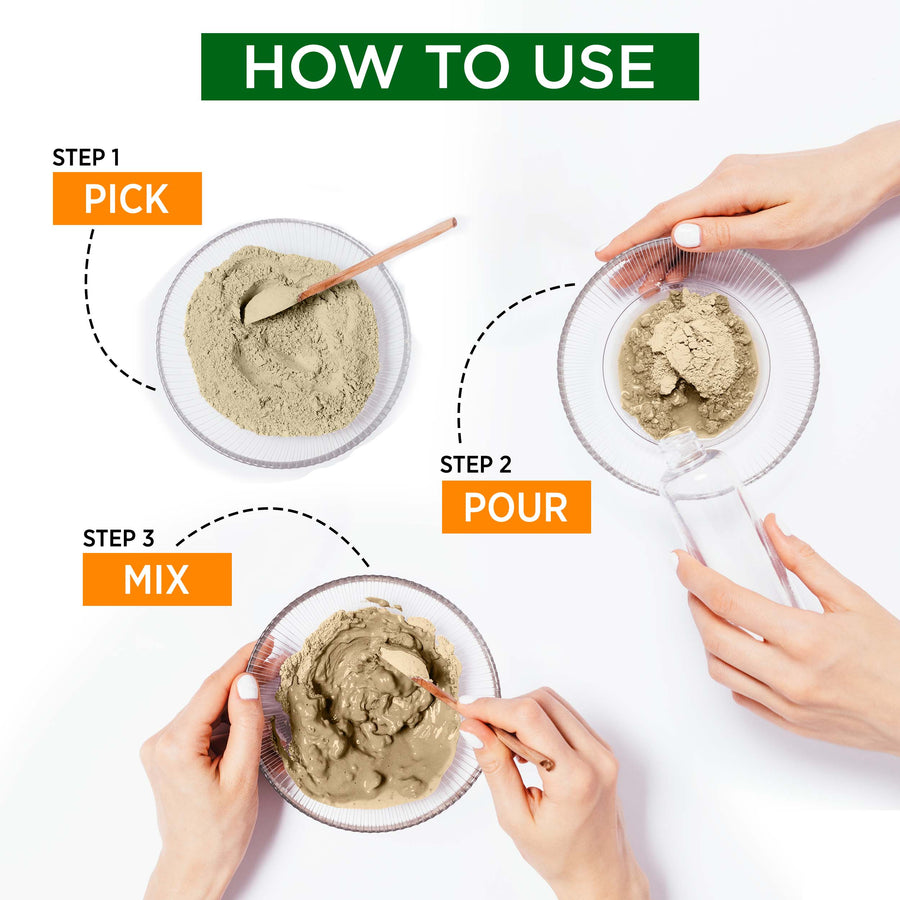 HOW TO USE

STEP 1
PICK

STEP 2
POUR

STEP 3
MIX