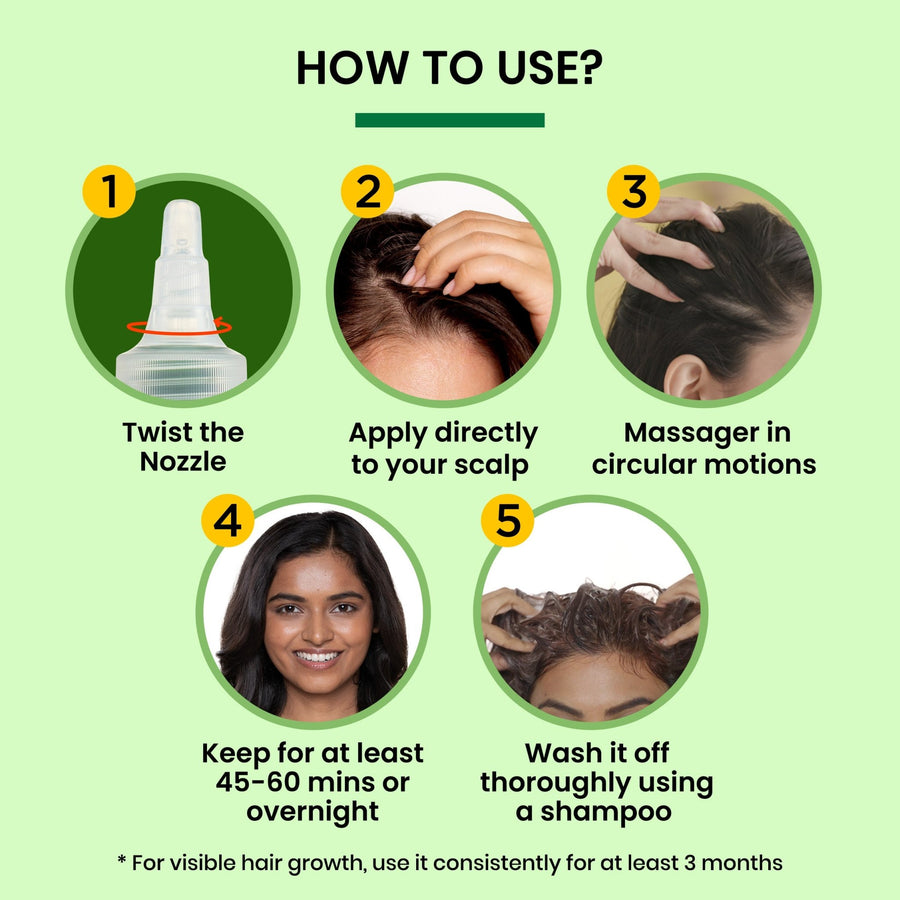 HOW TO USE?

1
Twist the Nozzle

2
Apply directly to your scalp

3
Massager in circular motions

4
Keep for at least 45-60 mins or overnight

5
Wash it off thoroughly using a shampoo

* For visible hair growth, use it consistently for at least 3 months