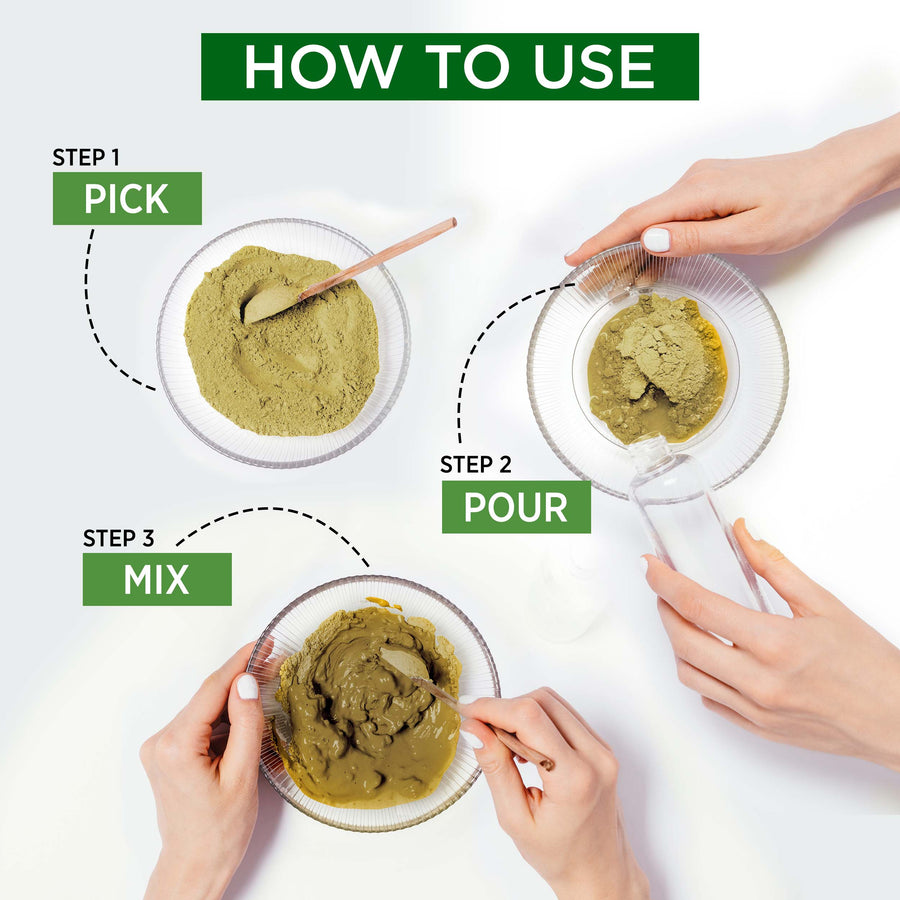 HOW TO USE

STEP 1
PICK

STEP 2
POUR

STEP 3
MIX