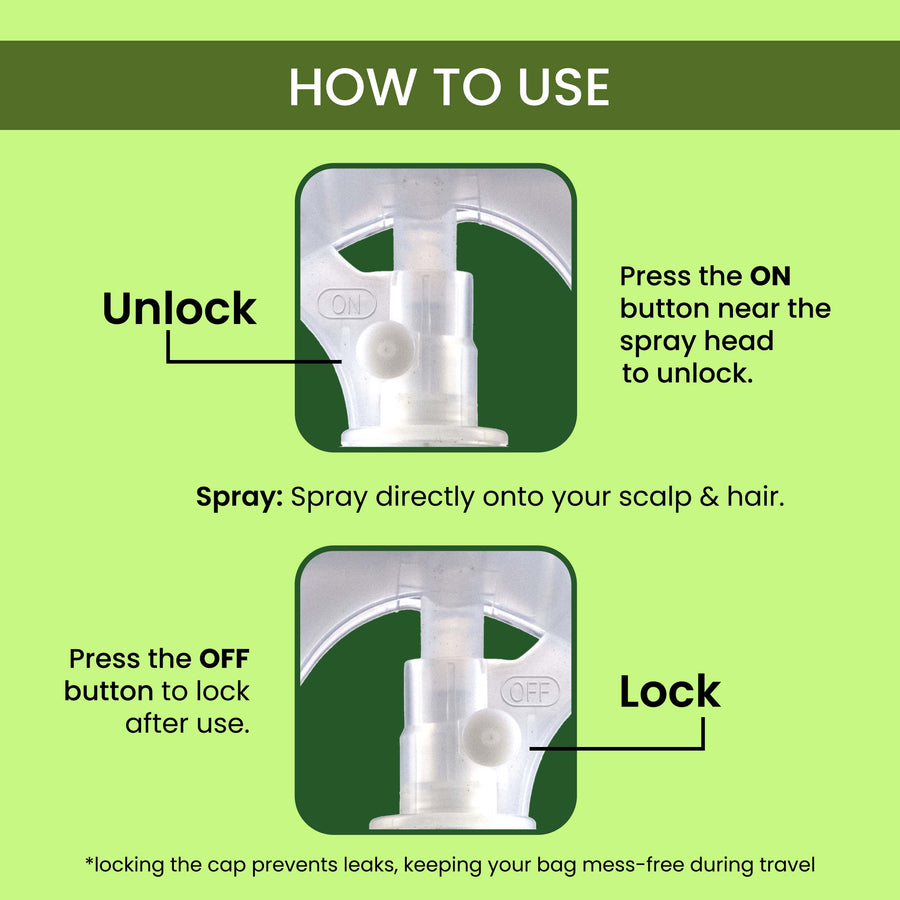 HOW TO USE

Unlock

ON

Press the ON button near the spray head to unlock.

Spray: Spray directly onto your scalp & hair.

Press the OFF button to lock after use.

OFF

Lock

*locking the cap prevents leaks, keeping your bag mess-free during travel