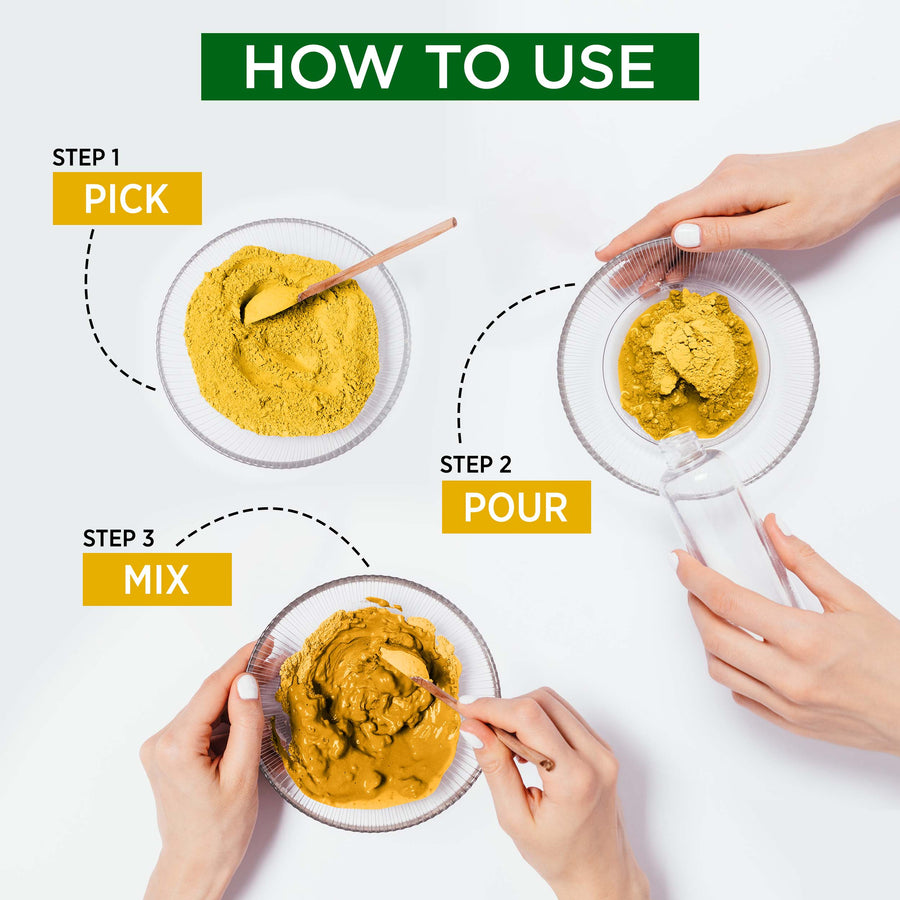 HOW TO USE

STEP 1
PICK

STEP 2
POUR

STEP 3
MIX