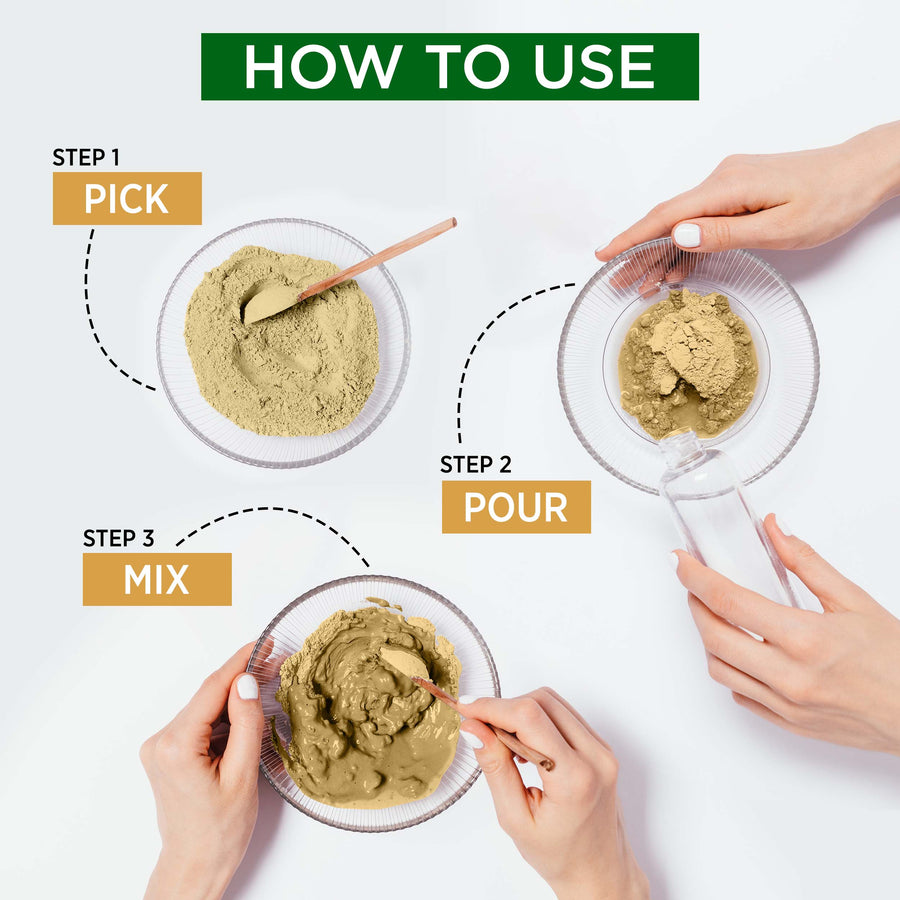 HOW TO USE

STEP 1
PICK

STEP 2
POUR

STEP 3
MIX