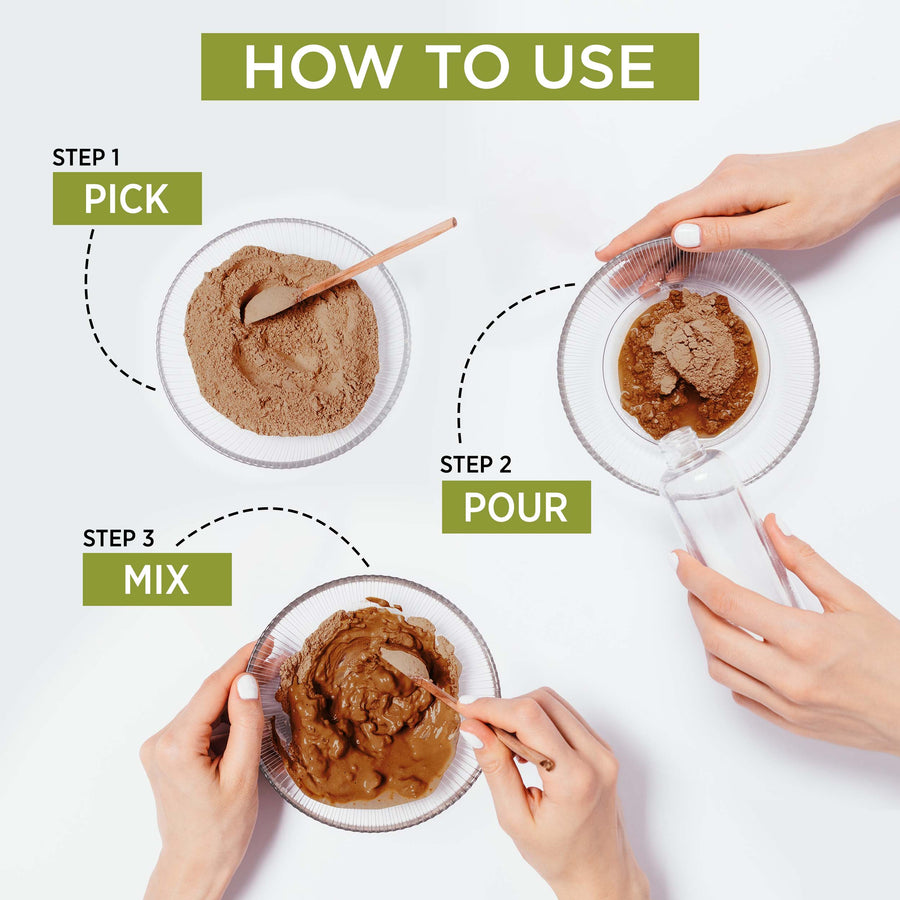 HOW TO USE

STEP 1
PICK

STEP 2
POUR

STEP 3
MIX